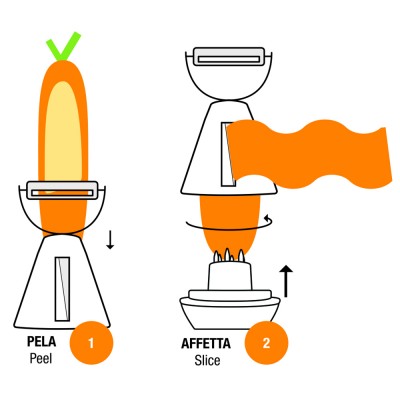 PELA
Peel

1

AFFETTA
Slice

2