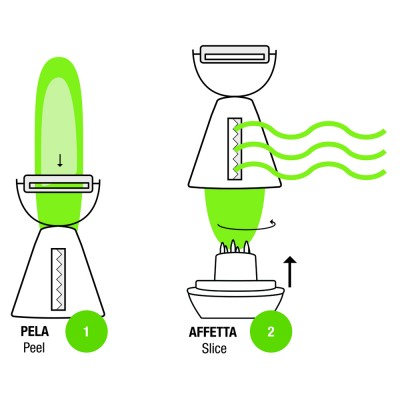 PELA
Peel

1

AFFETTA
Slice

2